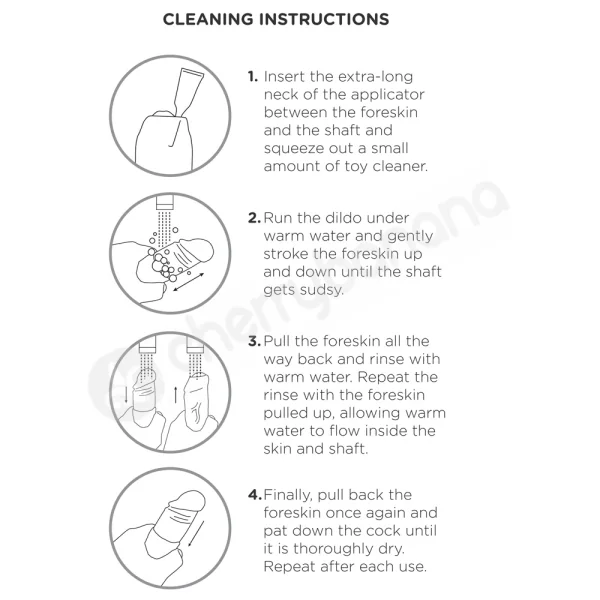 CLEANING INSTRUCTIONS

1. Insert the extra-long neck of the applicator between the foreskin and the shaft and squeeze out a small amount of toy cleaner.

2. Run the dildo under warm water and gently stroke the foreskin up and down until the shaft gets sudsy.

3. Pull the foreskin all the way back and rinse with warm water. Repeat the rinse with the foreskin pulled up, allowing warm water to flow inside the skin and shaft.

4. Finally, pull back the foreskin once again and pat down the cock until it is thoroughly dry. Repeat after each use.

cherrybanana