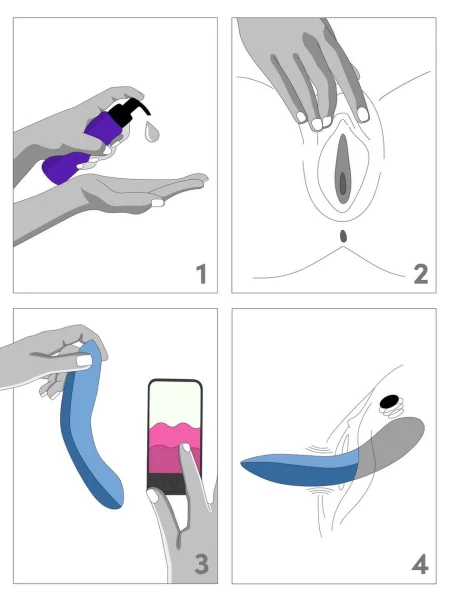 1

2

3

4