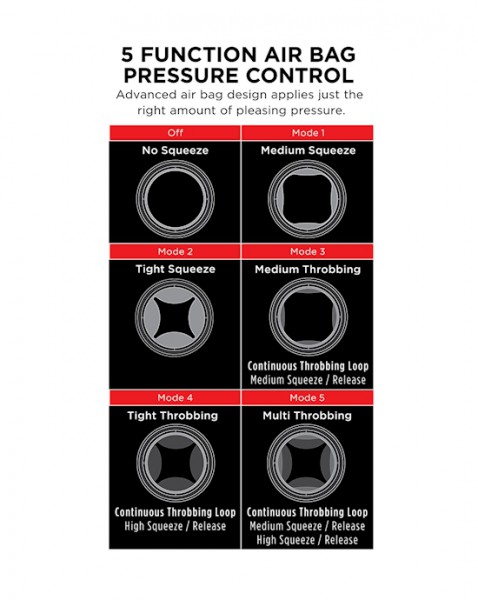 5 FUNCTION AIR BAG PRESSURE CONTROL

Advanced air bag design applies just the right amount of pleasing pressure.

Off
No Squeeze

Mode 1
Medium Squeeze

Mode 2
Tight Squeeze

Mode 3
Medium Throbbing
Continuous Throbbing Loop
Medium Squeeze / Release

Mode 4
Tight Throbbing
Continuous Throbbing Loop
High Squeeze / Release

Mode 5
Multi Throbbing
Continuous Throbbing Loop
Medium Squeeze / Release
High Squeeze / Release