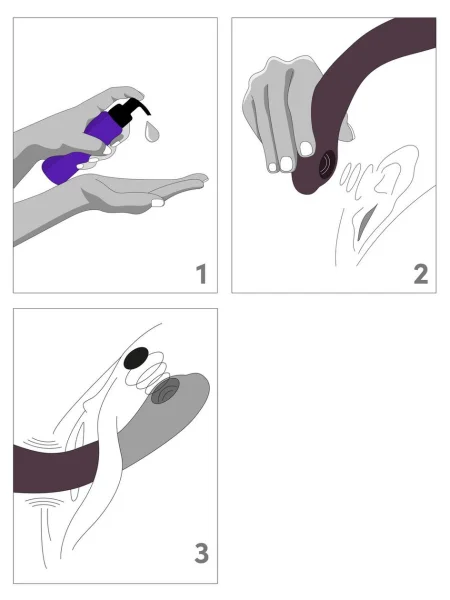 1

2

3