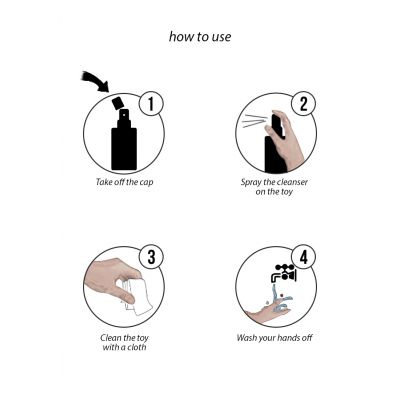 how to use

1
Take off the cap

2
Spray the cleanser on the toy

3
Clean the toy with a cloth

4
Wash your hands off