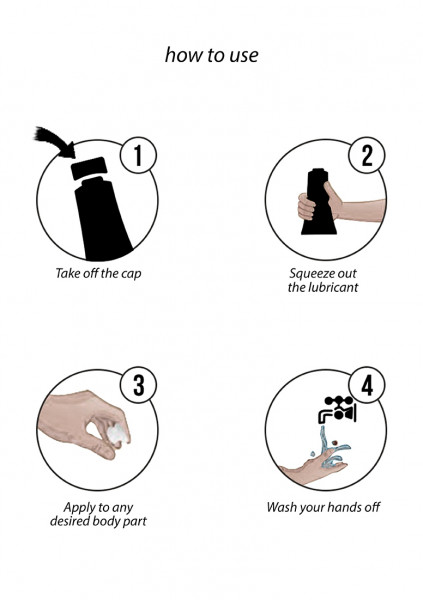 how to use

1

Take off the cap

2

Squeeze out the lubricant

3

Apply to any desired body part

4

Wash your hands off