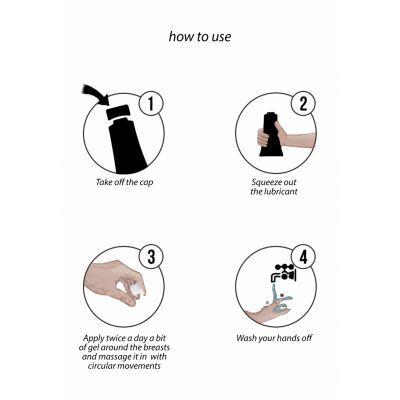 how to use

1

Take off the cap

2

Squeeze out the lubricant

3

Apply twice a day a bit of gel around the breasts and massage it in with circular movements

4

Wash your hands off