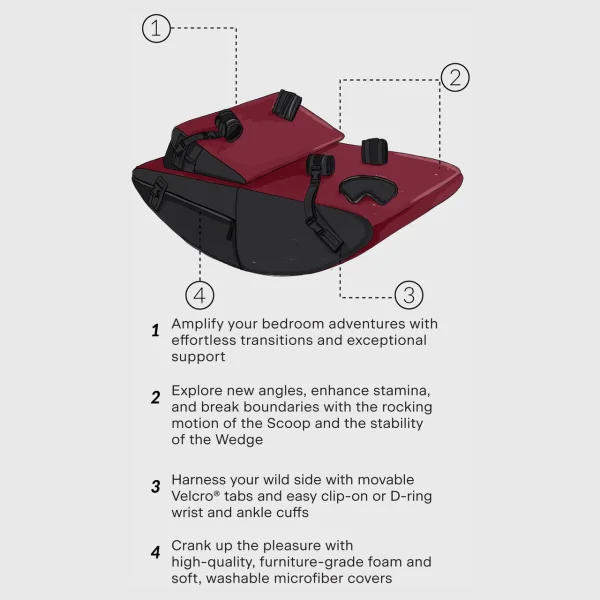 1

2

4

3

1 Amplify your bedroom adventures with effortless transitions and exceptional support

2 Explore new angles, enhance stamina, and break boundaries with the rocking motion of the Scoop and the stability of the Wedge

3 Harness your wild side with movable Velcro® tabs and easy clip-on or D-ring wrist and ankle cuffs

4 Crank up the pleasure with high-quality, furniture-grade foam and soft, washable microfiber covers