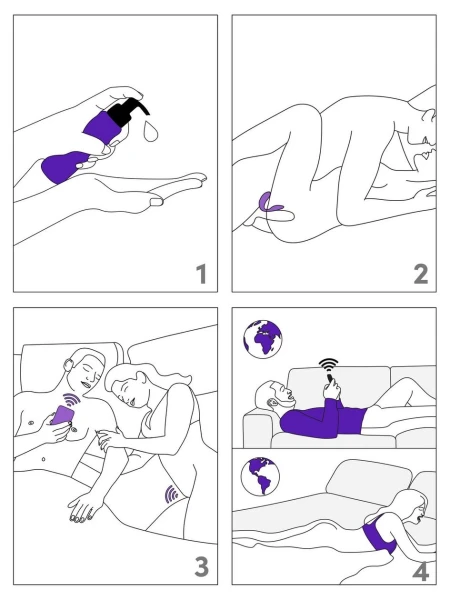 1

2

3

4