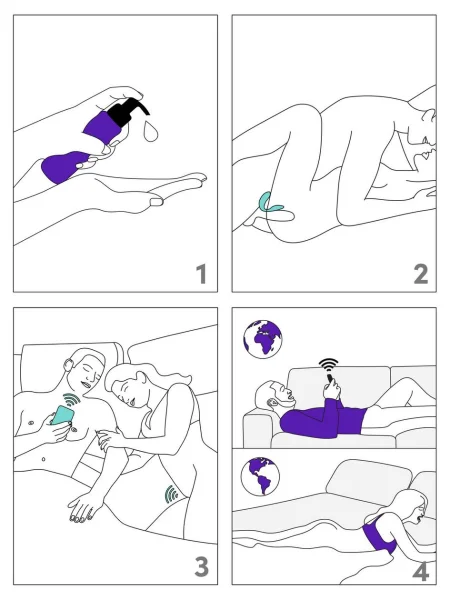 1

2

3

4