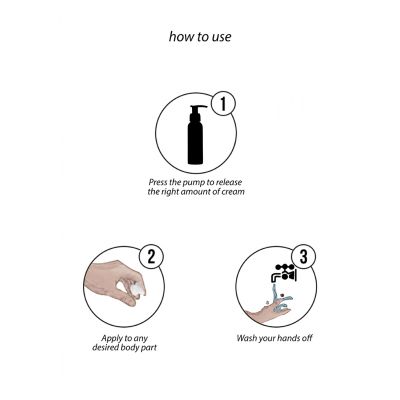 how to use

1

Press the pump to release the right amount of cream

2

Apply to any desired body part

3

Wash your hands off