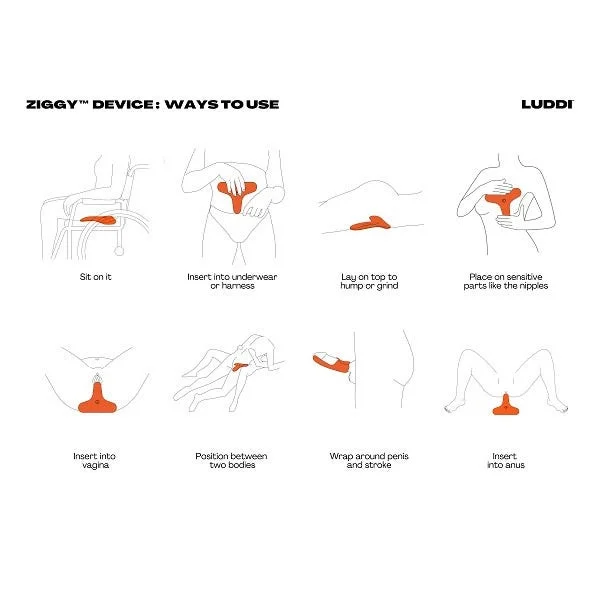 ZIGGY™ DEVICE : WAYS TO USE

LUDDI

Sit on it

Insert into underwear or harness

Lay on top to hump or grind

Place on sensitive parts like the nipples

Insert into vagina

Position between two bodies

Wrap around penis and stroke

Insert into anus