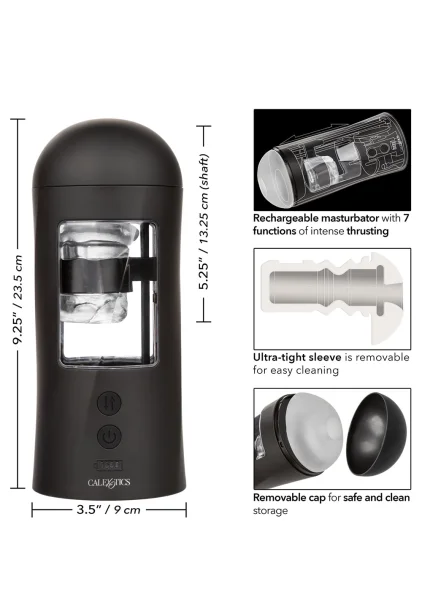 9.25" / 23.5 cm

5.25" / 13.25 cm (shaft)

CALEXOTICS

3.5" / 9 cm

Rechargeable masturbator with 7 functions of intense thrusting

Ultra-tight sleeve is removable for easy cleaning

Removable cap for safe and clean storage