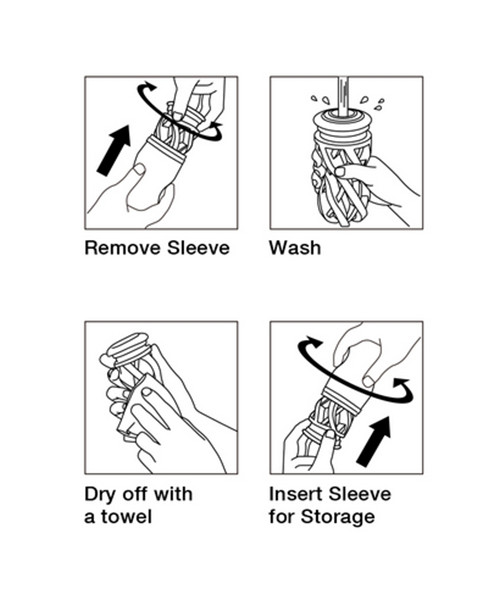 Remove Sleeve

Wash

Dry off with a towel

Insert Sleeve for Storage