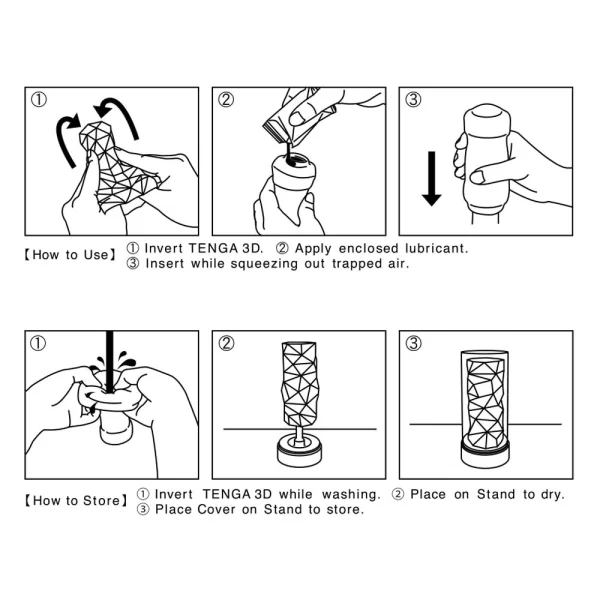 ①

②

③

【How to Use】 ① Invert TENGA 3D. ② Apply enclosed lubricant.
③ Insert while squeezing out trapped air.

①

②

③

【How to Store】 ① Invert TENGA 3D while washing. ② Place on Stand to dry.
③ Place Cover on Stand to store.