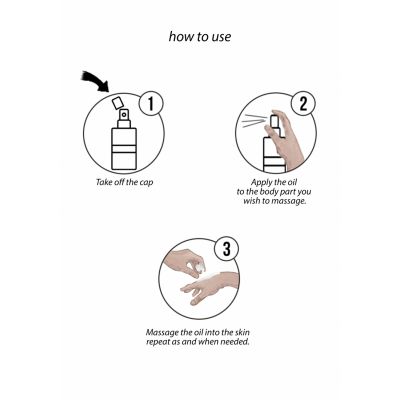 how to use

1

Take off the cap

2

Apply the oil to the body part you wish to massage.

3

Massage the oil into the skin repeat as and when needed.