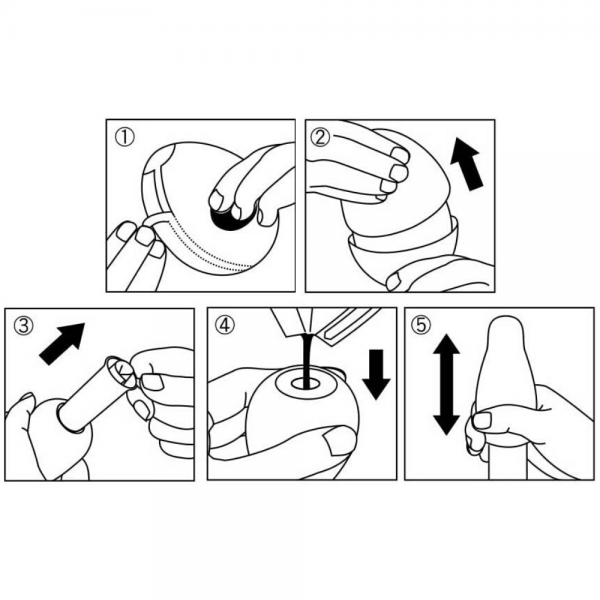 ①

②

③

④

⑤