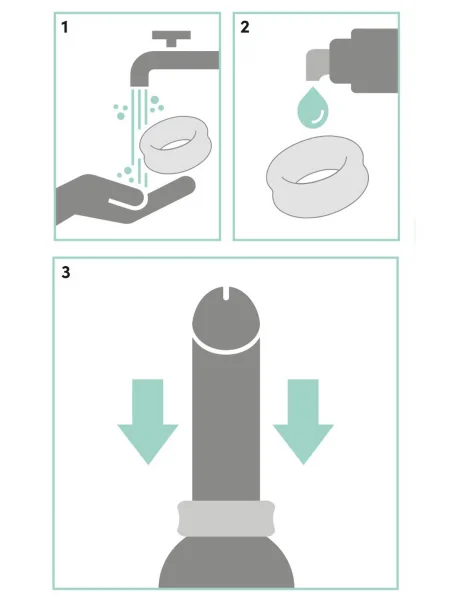 1

2

3