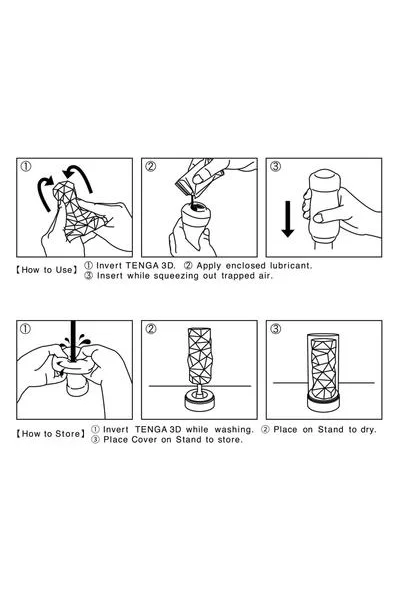 ①

②

③

【How to Use】 ① Invert TENGA 3D. ② Apply enclosed lubricant.
③ Insert while squeezing out trapped air.

①

②

③

【How to Store】 ① Invert TENGA 3D while washing. ② Place on Stand to dry.
③ Place Cover on Stand to store.