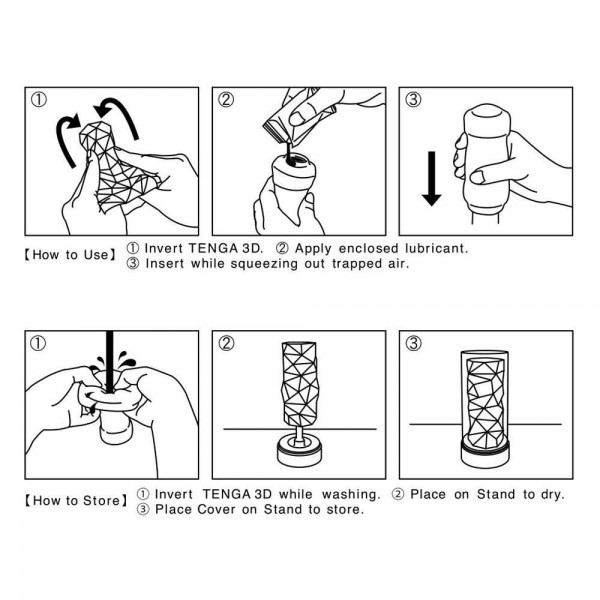 ①

②

③

【How to Use】 ① Invert TENGA 3D. ② Apply enclosed lubricant. ③ Insert while squeezing out trapped air.

①

②

③

【How to Store】 ① Invert TENGA 3D while washing. ② Place on Stand to dry. ③ Place Cover on Stand to store.