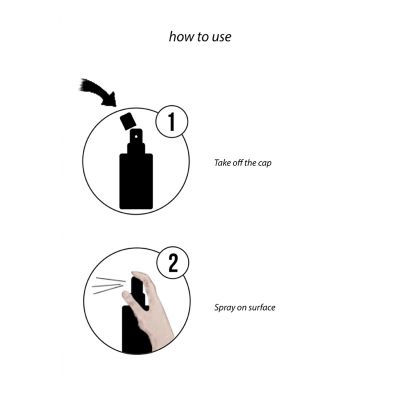 how to use

1

Take off the cap

2

Spray on surface