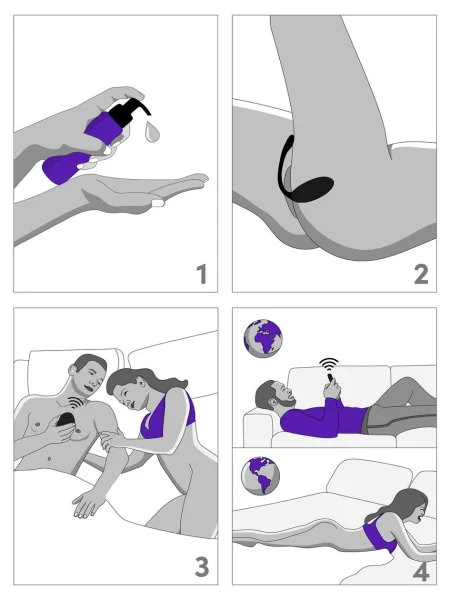 1

2

3

4