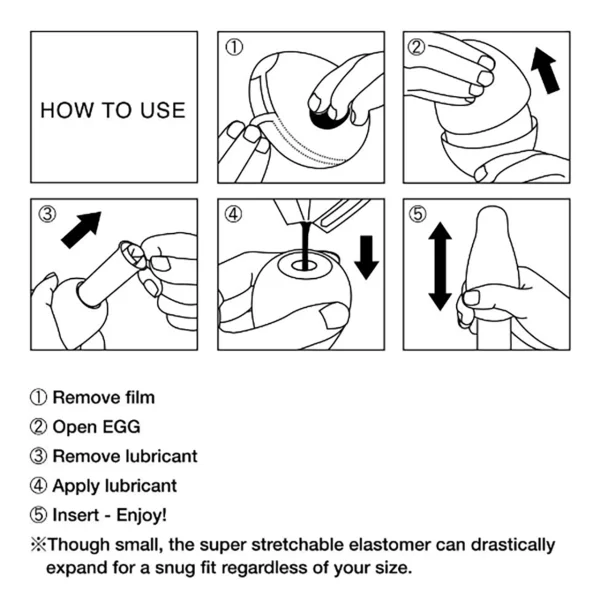 HOW TO USE

①

②

③

④

⑤

① Remove film
② Open EGG
③ Remove lubricant
④ Apply lubricant
⑤ Insert - Enjoy!
※Though small, the super stretchable elastomer can drastically expand for a snug fit regardless of your size.