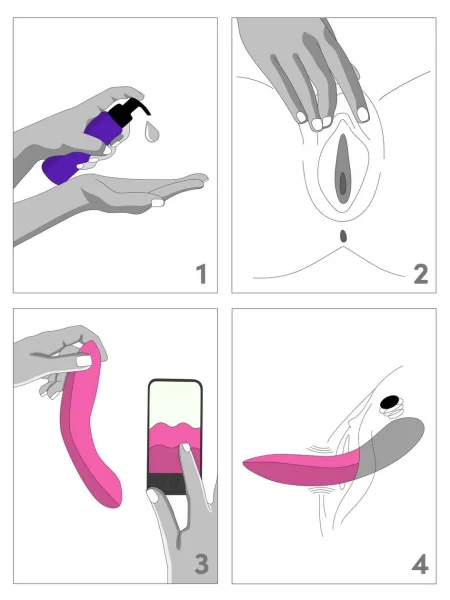 1

2

3

4