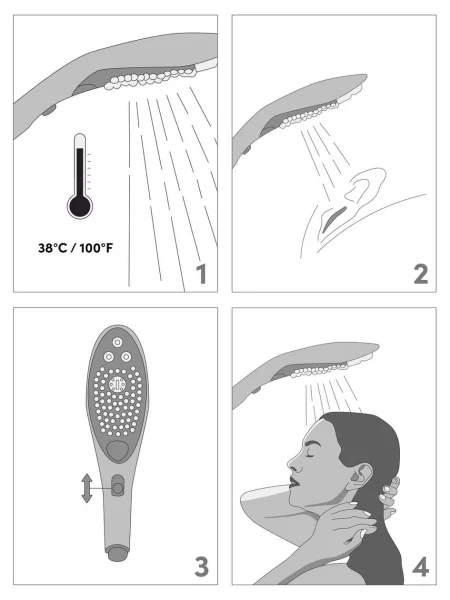 38°C / 100°F

1

2

3

4