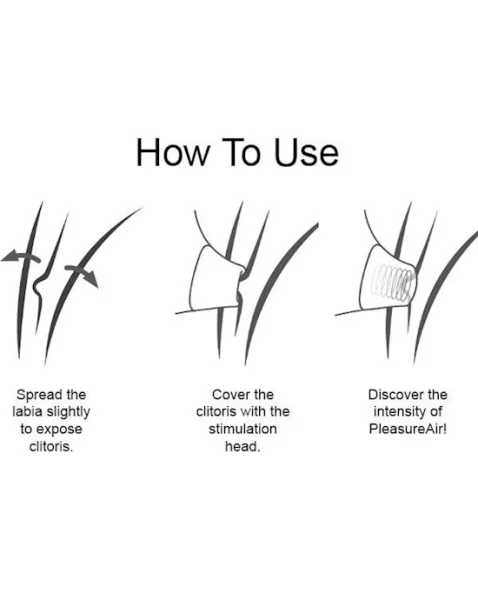 How To Use

Spread the labia slightly to expose clitoris.

Cover the clitoris with the stimulation head.

Discover the intensity of PleasureAir!