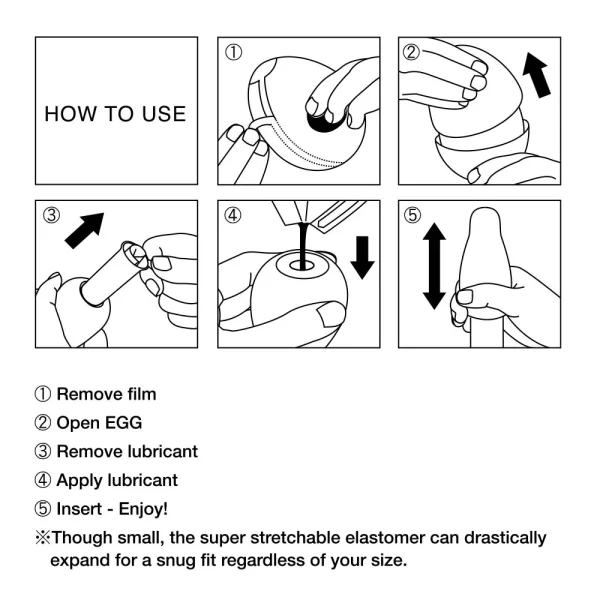 HOW TO USE

①

②

③

④

⑤

① Remove film
② Open EGG
③ Remove lubricant
④ Apply lubricant
⑤ Insert - Enjoy!
※Though small, the super stretchable elastomer can drastically expand for a snug fit regardless of your size.