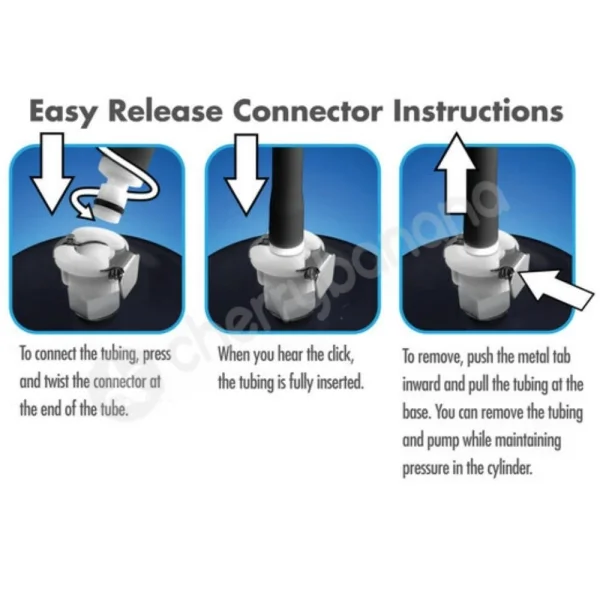 Easy Release Connector Instructions

To connect the tubing, press and twist the connector at the end of the tube.

When you hear the click, the tubing is fully inserted.

To remove, push the metal tab inward and pull the tubing at the base. You can remove the tubing and pump while maintaining pressure in the cylinder.

cherrybanana