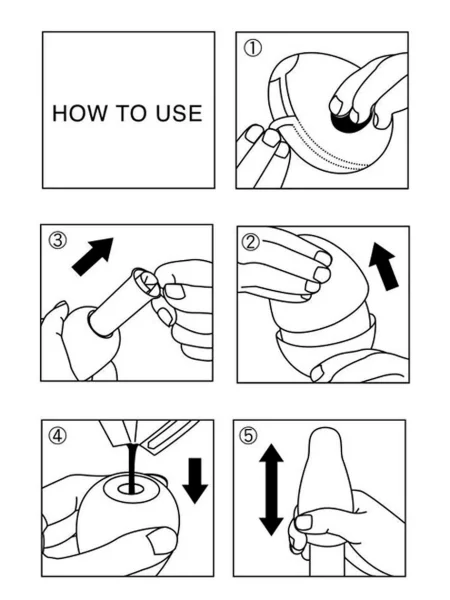 HOW TO USE

①

③

②

④

⑤