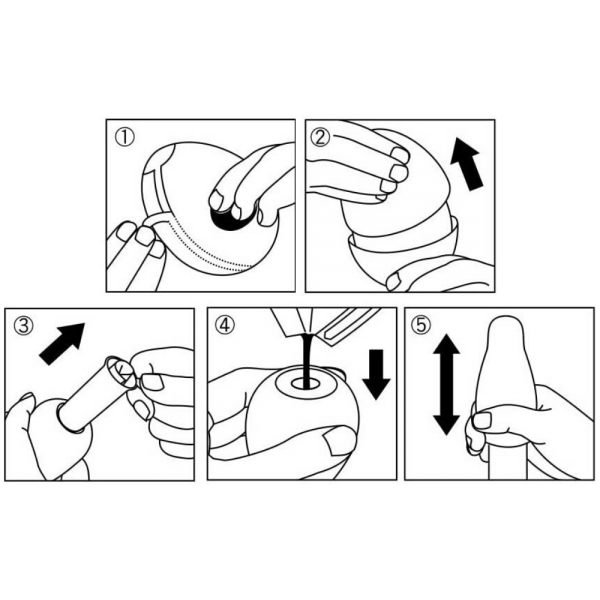 ①

②

③

④

⑤