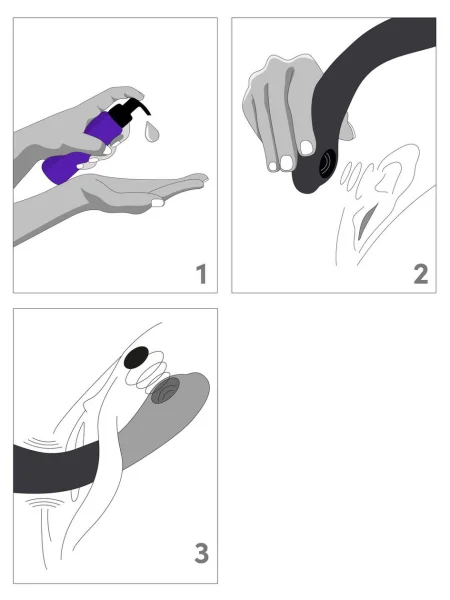 1

2

3