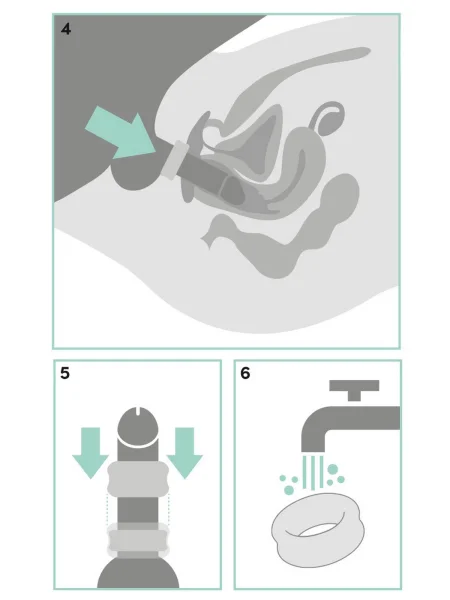 4

5

6