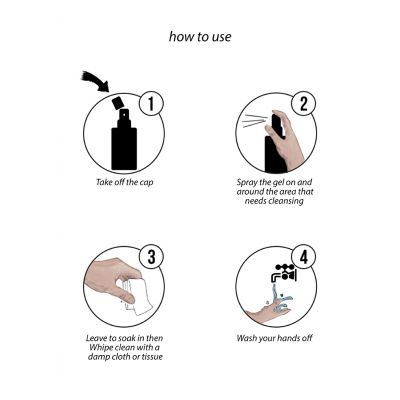 how to use

1

Take off the cap

2

Spray the gel on and around the area that needs cleansing

3

Leave to soak in then Whipe clean with a damp cloth or tissue

4

Wash your hands off