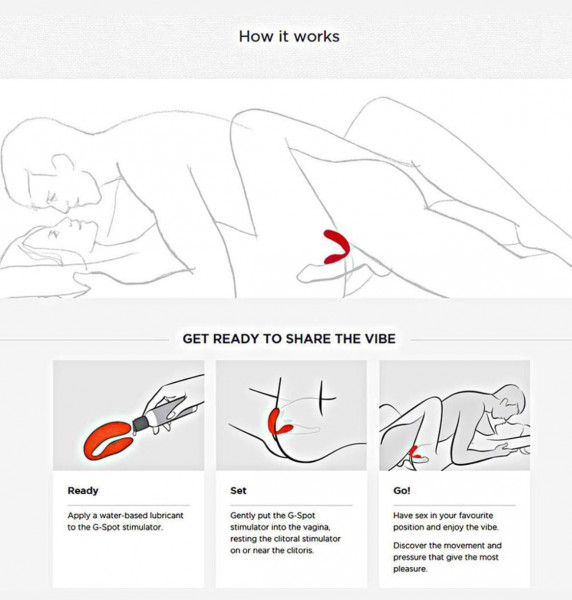 How it works

GET READY TO SHARE THE VIBE

Ready

Apply a water-based lubricant to the G-Spot stimulator.

Set

Gently put the G-Spot stimulator into the vagina, resting the clitoral stimulator on or near the clitoris.

Go!

Have sex in your favourite position and enjoy the vibe.

Discover the movement and pressure that give the most pleasure.