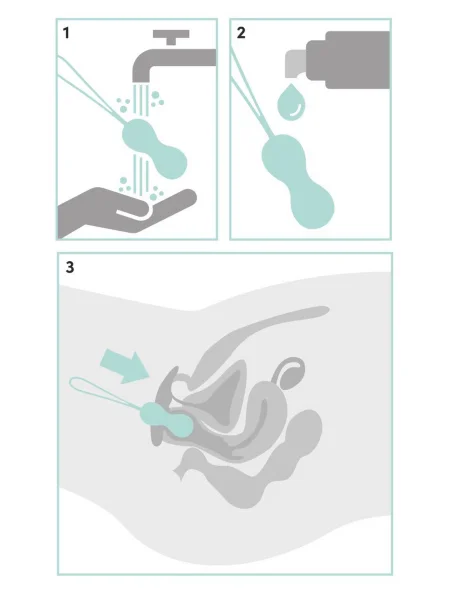 1

2

3