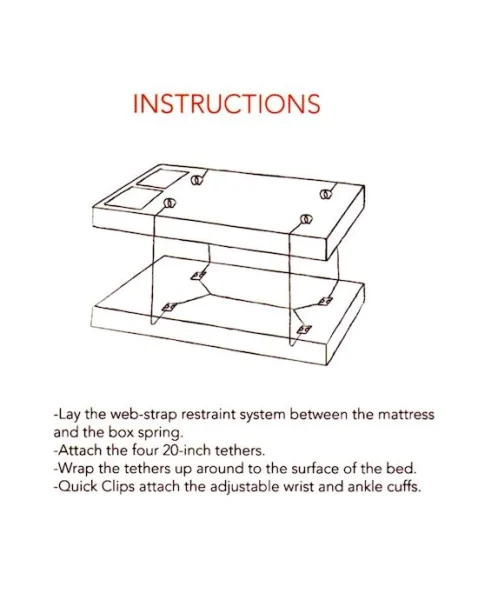 INSTRUCTIONS

-Lay the web-strap restraint system between the mattress and the box spring.
-Attach the four 20-inch tethers.
-Wrap the tethers up around to the surface of the bed.
-Quick Clips attach the adjustable wrist and ankle cuffs.