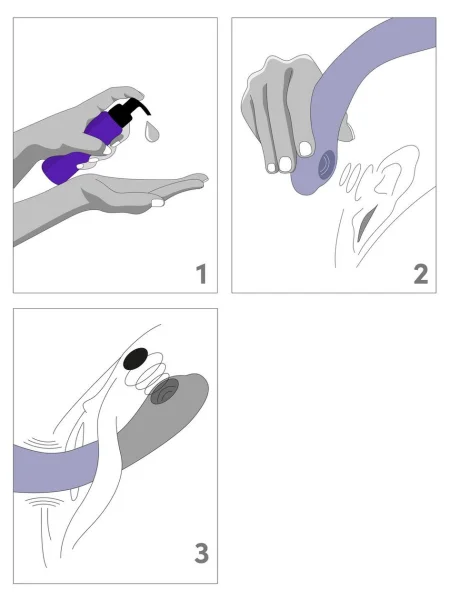 1

2

3