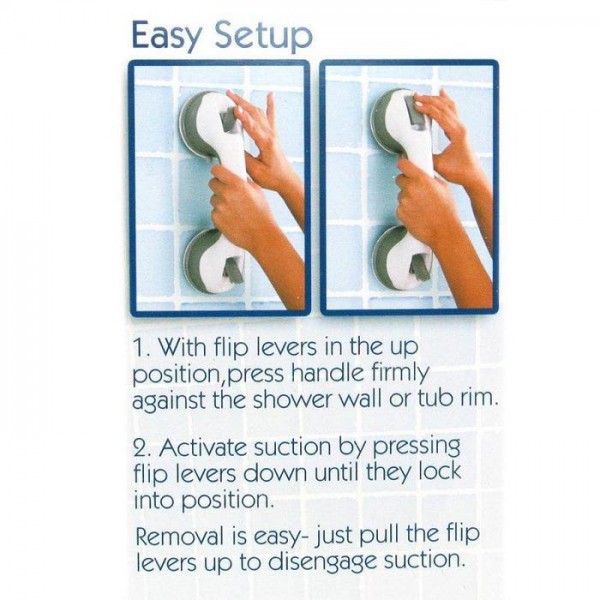 Easy Setup

1. With flip levers in the up position,press handle firmly against the shower wall or tub rim.

2. Activate suction by pressing flip levers down until they lock into position.

Removal is easy- just pull the flip levers up to disengage suction.