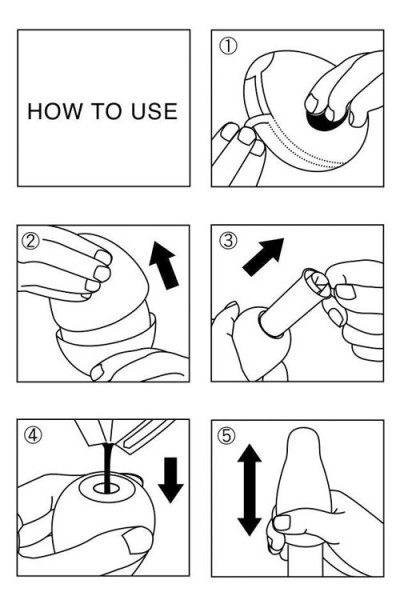 HOW TO USE

①

②

③

④

⑤