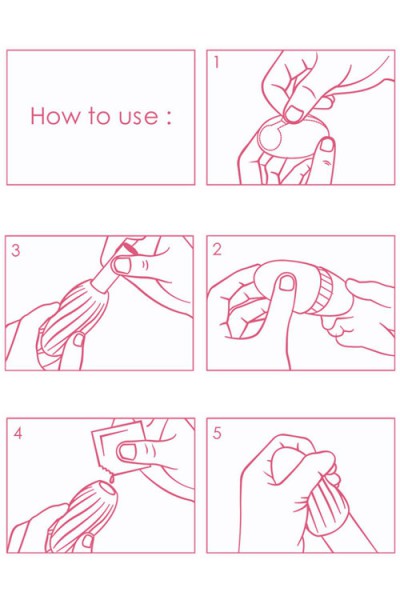 How to use :

1

3

2

4

5