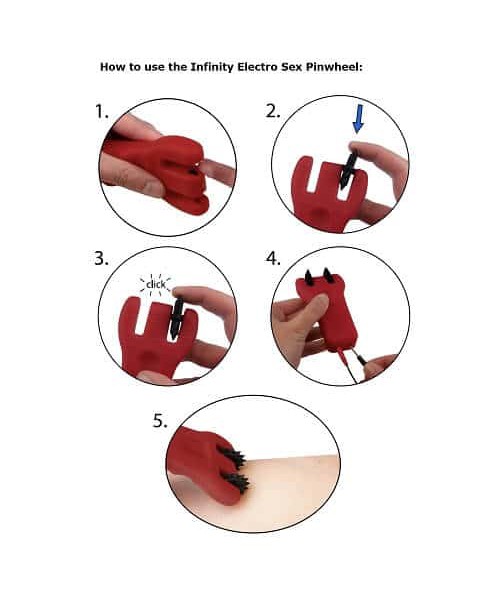 How to use the Infinity Electro Sex Pinwheel:

1.

2.

3.

click

4.

5.