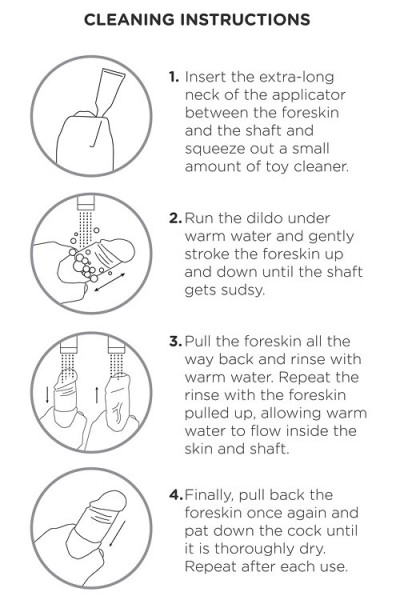 CLEANING INSTRUCTIONS

1. Insert the extra-long neck of the applicator between the foreskin and the shaft and squeeze out a small amount of toy cleaner.

2. Run the dildo under warm water and gently stroke the foreskin up and down until the shaft gets sudsy.

3. Pull the foreskin all the way back and rinse with warm water. Repeat the rinse with the foreskin pulled up, allowing warm water to flow inside the skin and shaft.

4. Finally, pull back the foreskin once again and pat down the cock until it is thoroughly dry. Repeat after each use.