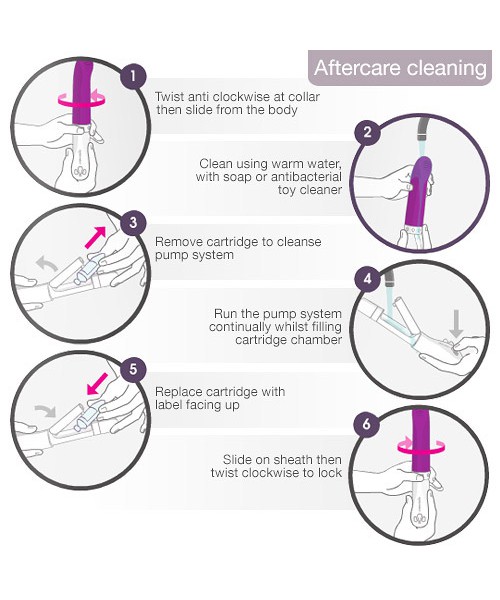 Aftercare cleaning

1
Twist anti clockwise at collar then slide from the body

2
Clean using warm water, with soap or antibacterial toy cleaner

3
Remove cartridge to cleanse pump system

4
Run the pump system continually whilst filling cartridge chamber

5
Replace cartridge with label facing up

6
Slide on sheath then twist clockwise to lock