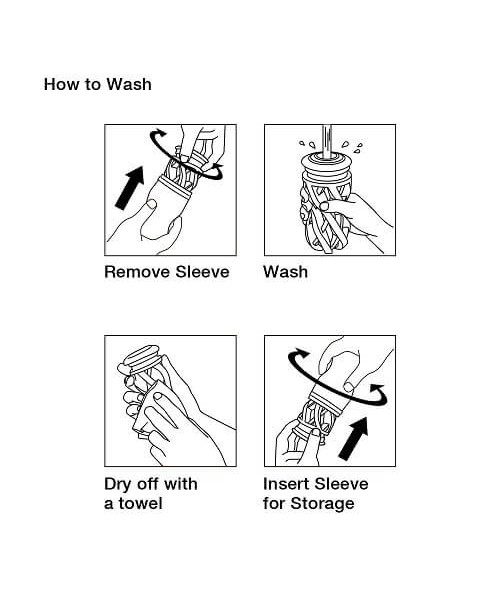 How to Wash

Remove Sleeve

Wash

Dry off with a towel

Insert Sleeve for Storage