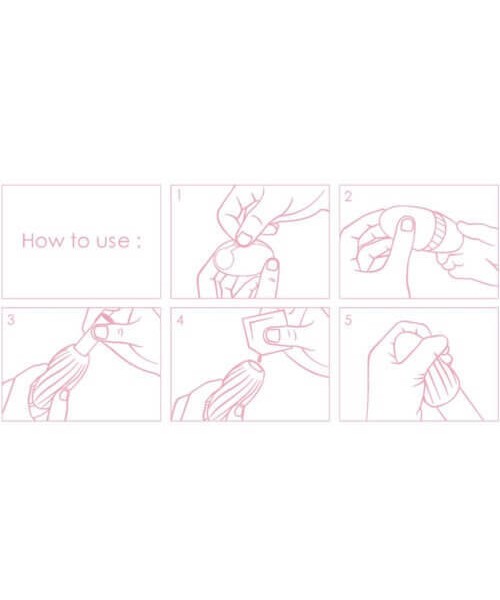 How to use :

1

2

3

4

5